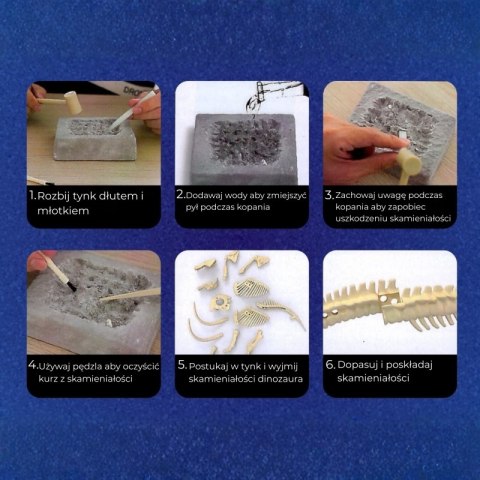 1. Rozbij tynk dłutem i młotkiem

2. Dodawaj wody aby zmiejszyć pył podczas kopania

3. Zachowaj uwagę podczas kopania aby zapobiec uszkodzeniu skamieniałości

4. Używaj pędzla aby oczyścić kurz z skamieniałości

5. Postukaj w tynk i wyjmij skamieniałości dinozaura

6. Dopasuj i poskładaj skamieniałości